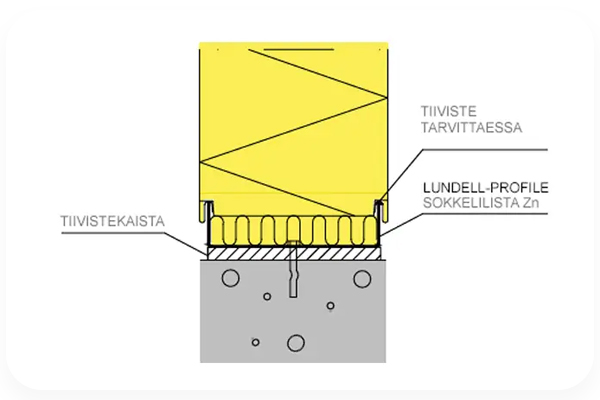 TIIVISTE
TARVITTAESSA

LUNDELL-PROFILE
SOKKELILISTA Zn

TIIVISTEKAISTA