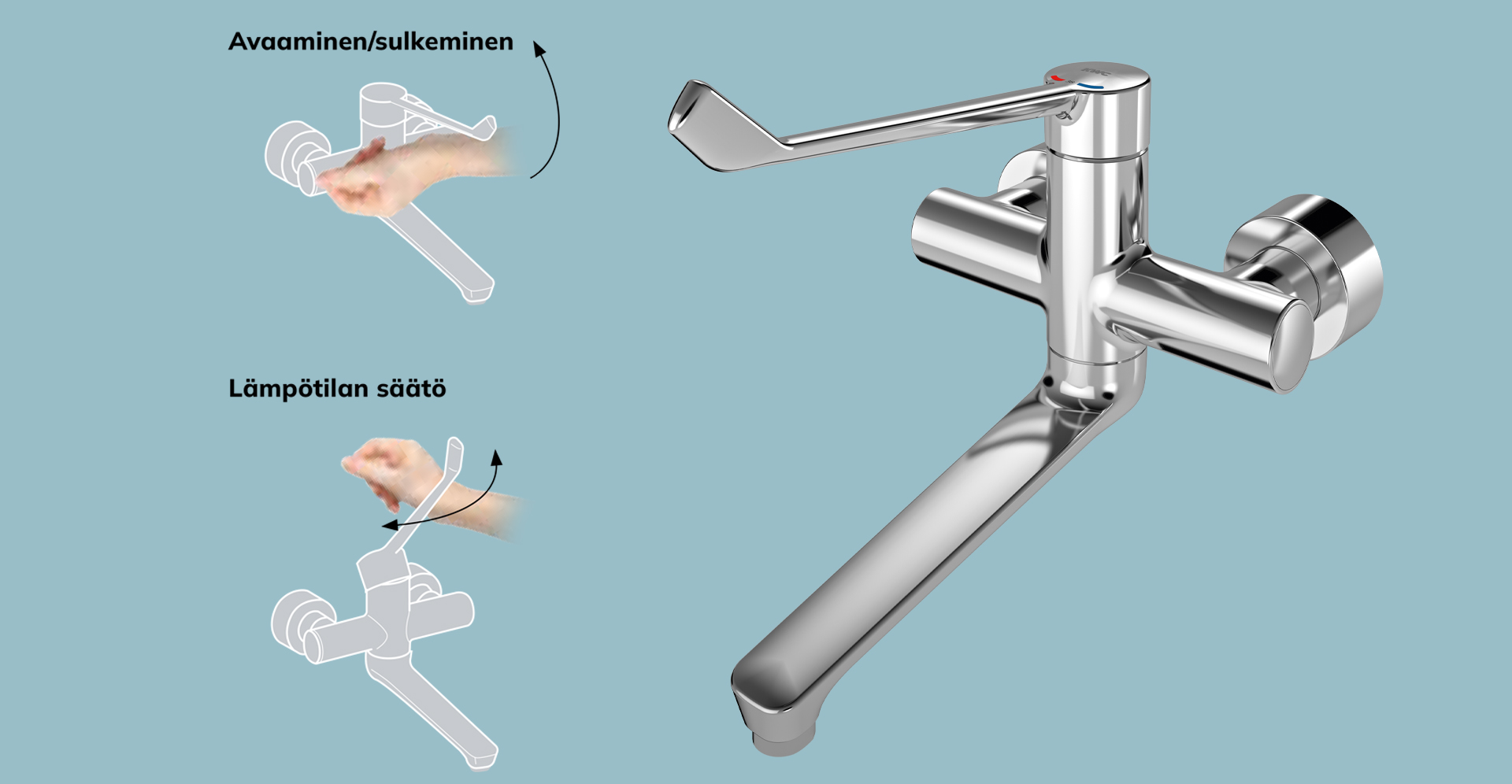 Avaaminen/sulkeminen

Lämpötilan säätö